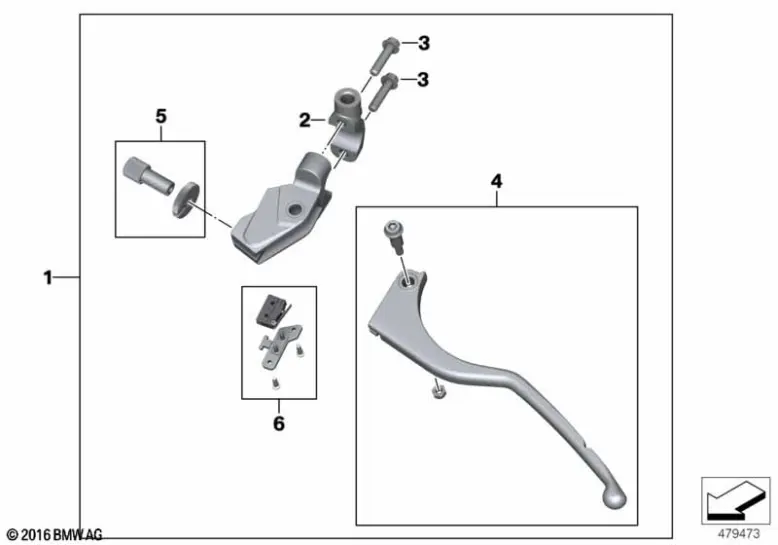 3
3
2
5
4
1
6
© 2016 BMW AG
479473